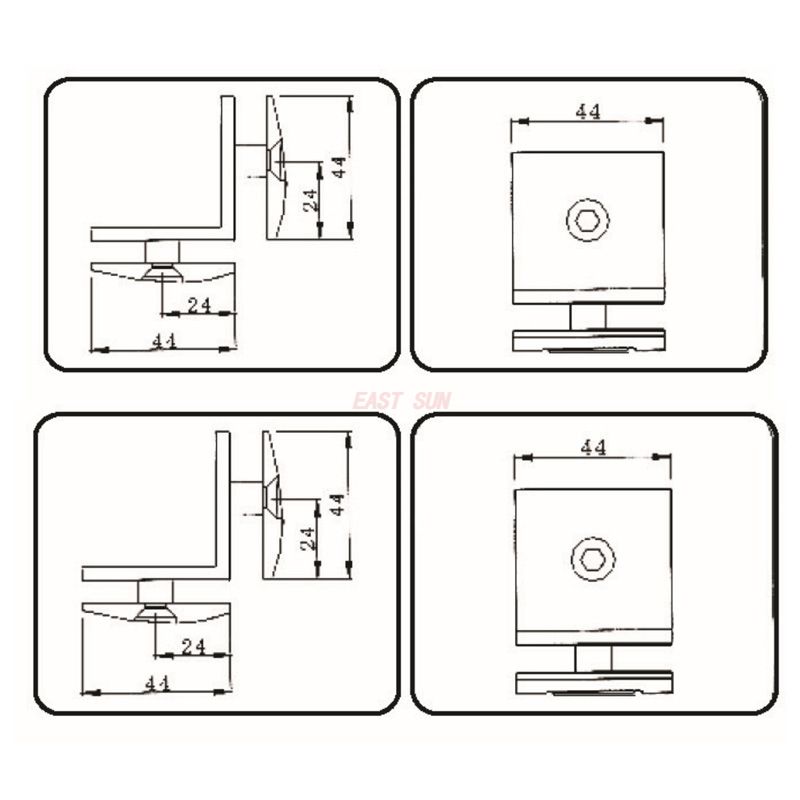 44
24
24
44

44

EAST SUN

44
24
24
44

44