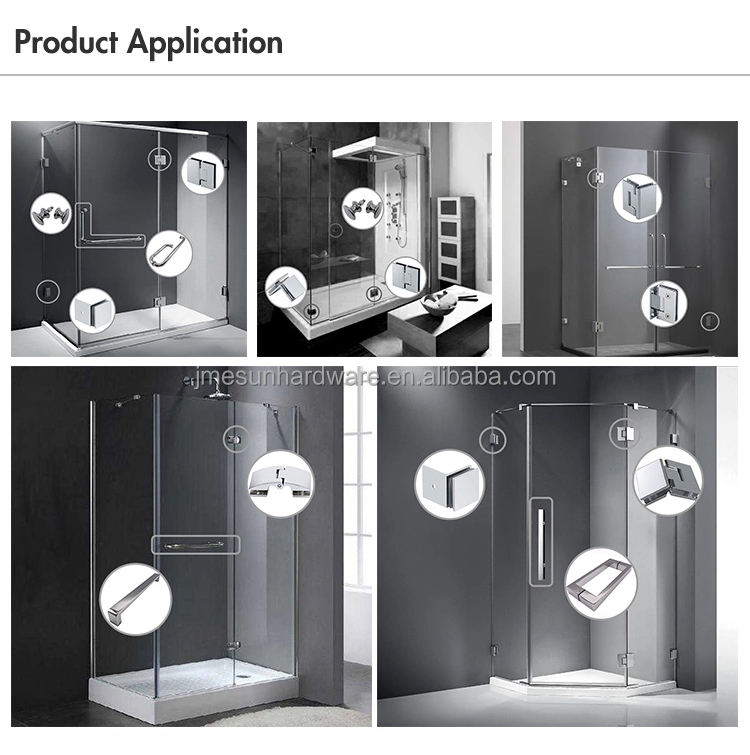 Product Application

jmesunhardware.en.alibaba.com