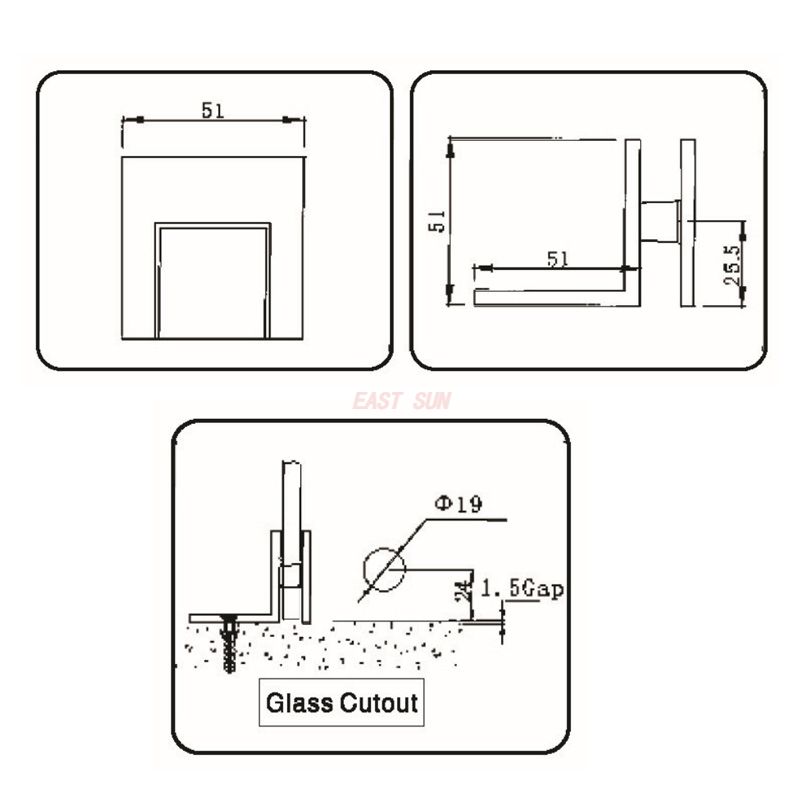 51

51

51

25.5

EAST SUN

Φ19

24

1.5Gap

Glass Cutout