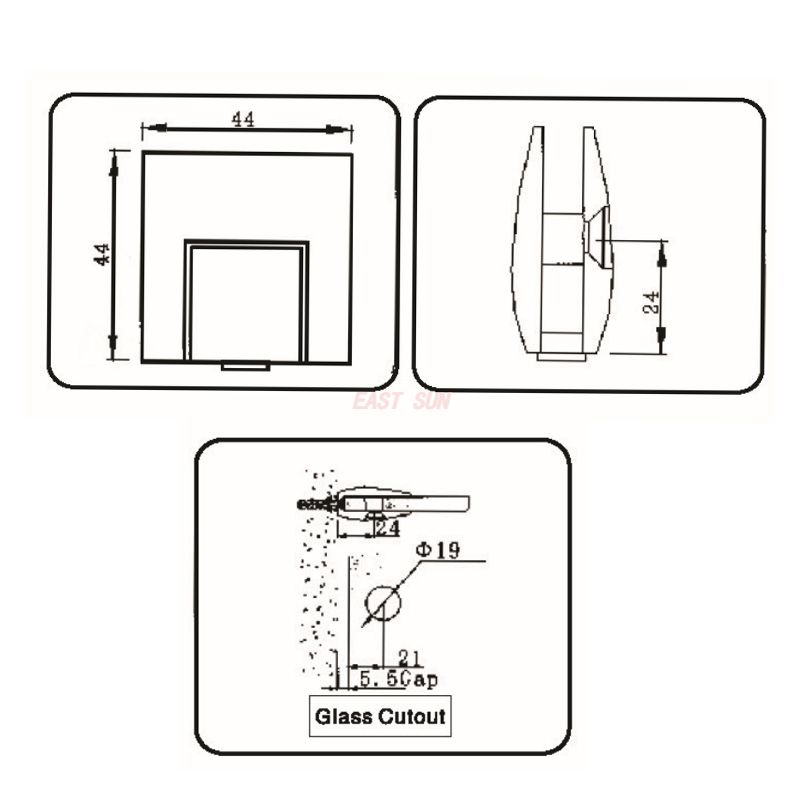 44

44

24

EAST SUN

24

Φ19

21

5.5Gap

Glass Cutout